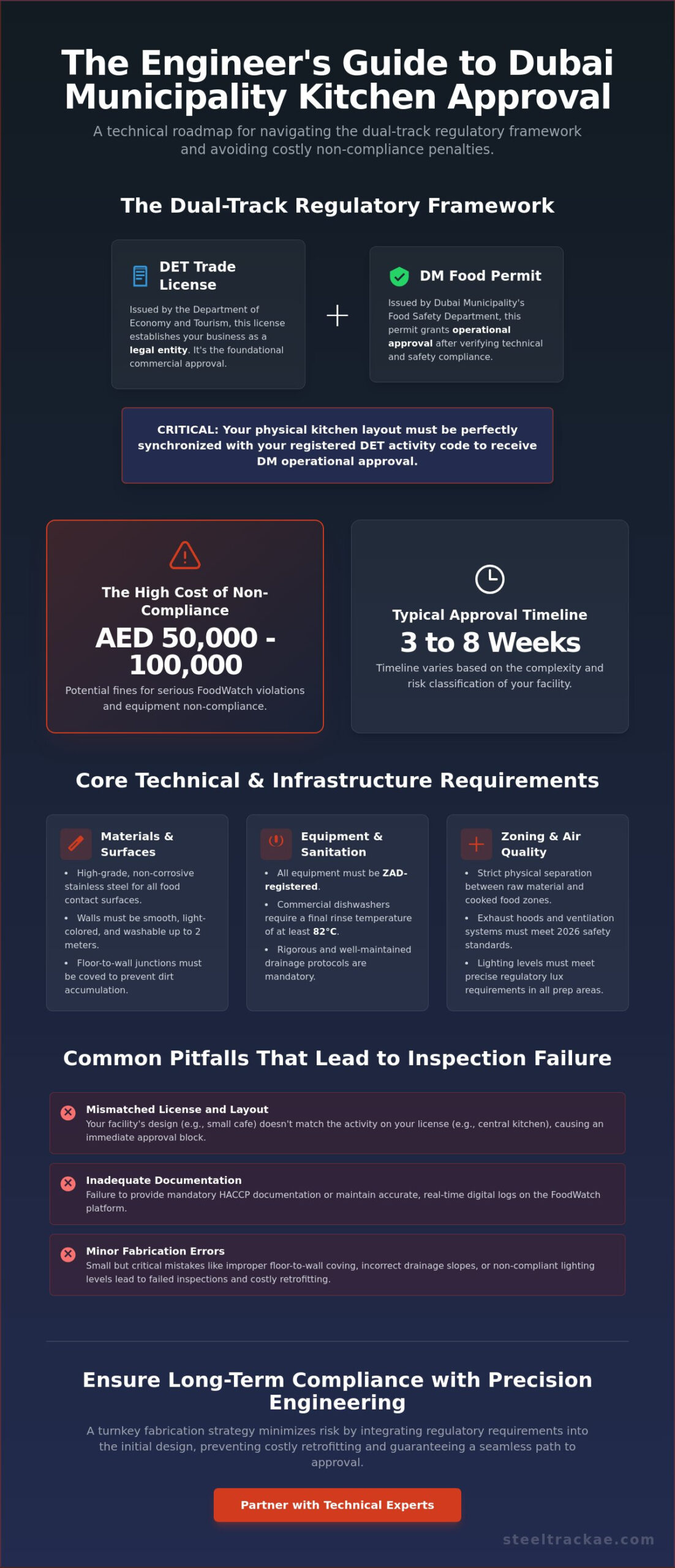 The Engineer's Guide to Dubai Municipality Kitchen Approval

A technical roadmap for navigating the dual-track regulatory framework and avoiding costly non-compliance penalties.

The Dual-Track Regulatory Framework

DET Trade License

Issued by the Department of Economy and Tourism, this license establishes your business as a legal entity. It's the foundational commercial approval.

+

DM Food Permit

Issued by Dubai Municipality's Food Safety Department, this permit grants operational approval after verifying technical and safety compliance.

CRITICAL: Your physical kitchen layout must be perfectly synchronized with your registered DET activity code to receive DM operational approval.

The High Cost of Non-Compliance

AED 50,000 - 100,000

Potential fines for serious FoodWatch violations and equipment non-compliance.

Typical Approval Timeline

3 to 8 Weeks

Timeline varies based on the complexity and risk classification of your facility.

Core Technical & Infrastructure Requirements

Materials & Surfaces

• High-grade, non-corrosive stainless steel for all food contact surfaces.
• Walls must be smooth, light-colored, and washable up to 2 meters.
• Floor-to-wall junctions must be coved to prevent dirt accumulation.

Equipment & Sanitation

• All equipment must be ZAD-registered.
• Commercial dishwashers require a final rinse temperature of at least 82°C.
• Rigorous and well-maintained drainage protocols are mandatory.

Zoning & Air Quality

• Strict physical separation between raw material and cooked food zones.
• Exhaust hoods and ventilation systems must meet 2026 safety standards.
• Lighting levels must meet precise regulatory lux requirements in all prep areas.

Common Pitfalls That Lead to Inspection Failure

Mismatched License and Layout
Your facility's design (e.g., small cafe) doesn't match the activity on your license (e.g., central kitchen), causing an immediate approval block.

Inadequate Documentation
Failure to provide mandatory HACCP documentation or maintain accurate, real-time digital logs on the FoodWatch platform.

Minor Fabrication Errors
Small but critical mistakes like improper floor-to-wall coving, incorrect drainage slopes, or non-compliant lighting levels lead to failed inspections and costly retrofitting.

Ensure Long-Term Compliance with Precision Engineering

A turnkey fabrication strategy minimizes risk by integrating regulatory requirements into the initial design, preventing costly retrofitting and guaranteeing a seamless path to approval.

Partner with Technical Experts

steeltrackae.com